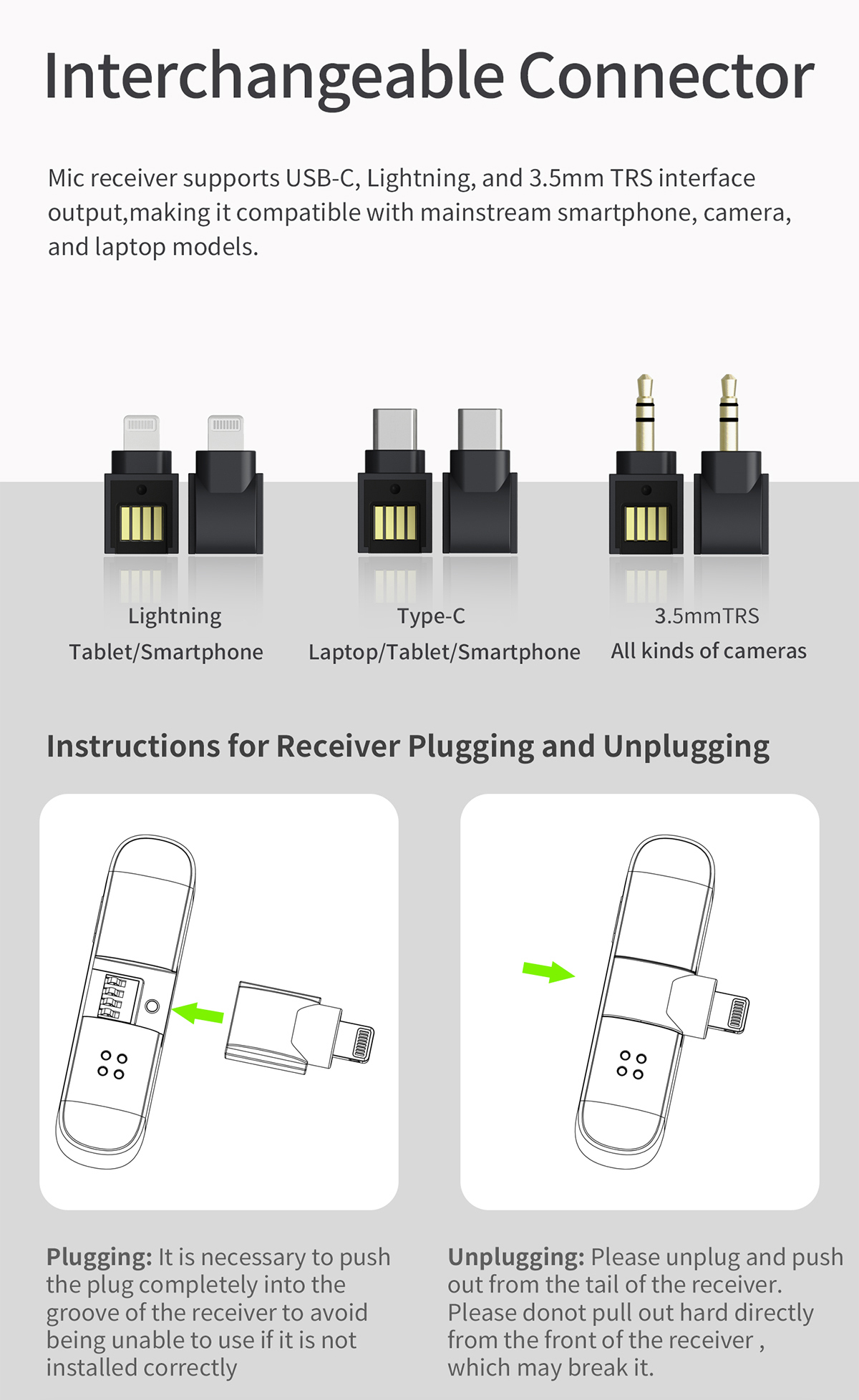 Interchangeable Connector

Mic receiver supports USB-C, Lightning, and 3.5mm TRS interface output,making it compatible with mainstream smartphone, camera, and laptop models.

Lightning
Tablet/Smartphone

Type-C
Laptop/Tablet/Smartphone

3.5mmTRS
All kinds of cameras

Instructions for Receiver Plugging and Unplugging

Plugging: It is necessary to push the plug completely into the groove of the receiver to avoid being unable to use if it is not installed correctly

Unplugging: Please unplug and push out from the tail of the receiver. Please donot pull out hard directly from the front of the receiver , which may break it.